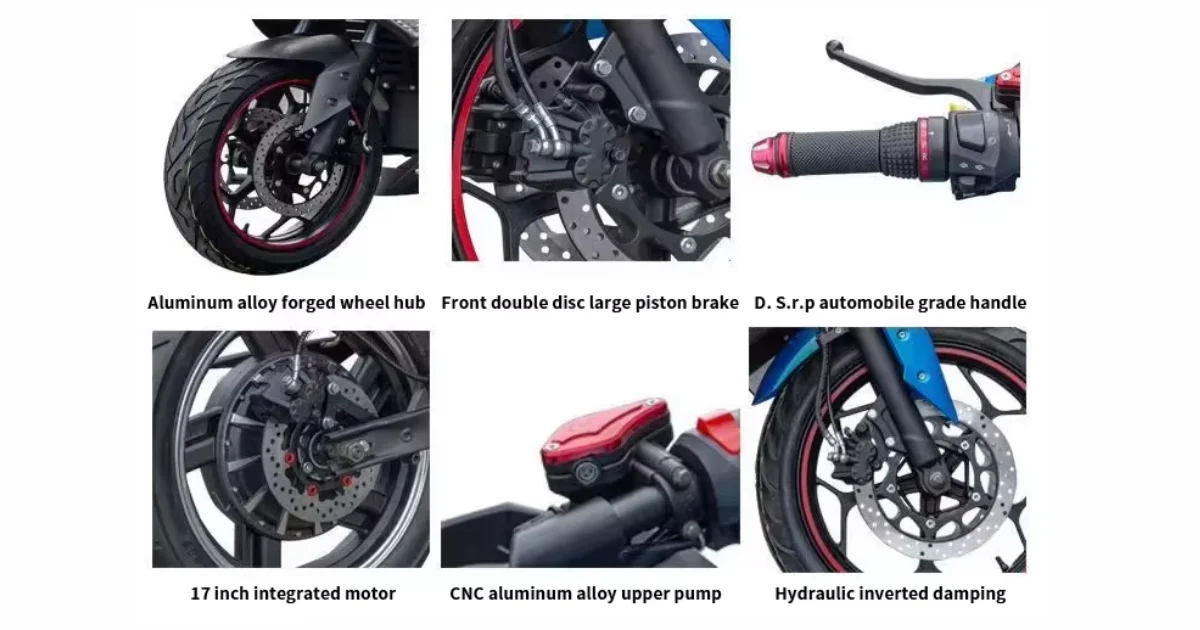 Aluminum alloy forged wheel hub

Front double disc large piston brake

D. S.r.p automobile grade handle

17 inch integrated motor

CNC aluminum alloy upper pump

Hydraulic inverted damping